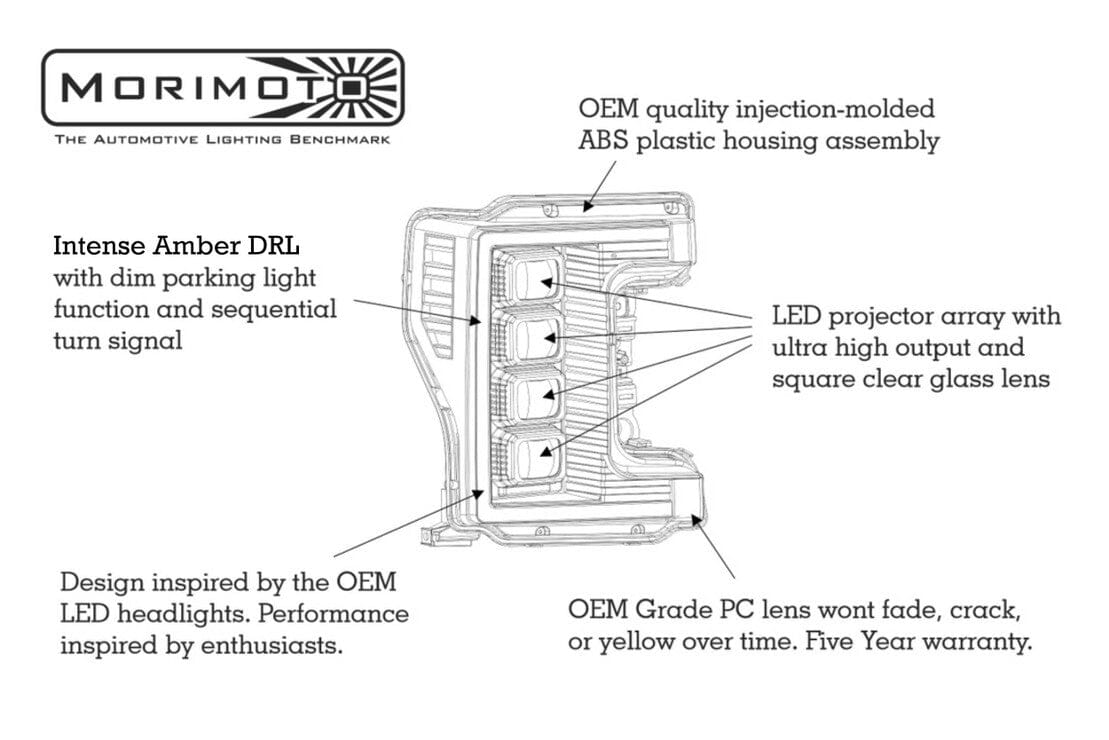 MORIMOTO
THE AUTOMOTIVE LIGHTING BENCHMARK

OEM quality injection-molded ABS plastic housing assembly

Intense Amber DRL
with dim parking light function and sequential turn signal

LED projector array with ultra high output and square clear glass lens

Design inspired by the OEM LED headlights. Performance inspired by enthusiasts.

OEM Grade PC lens wont fade, crack, or yellow over time. Five Year warranty.